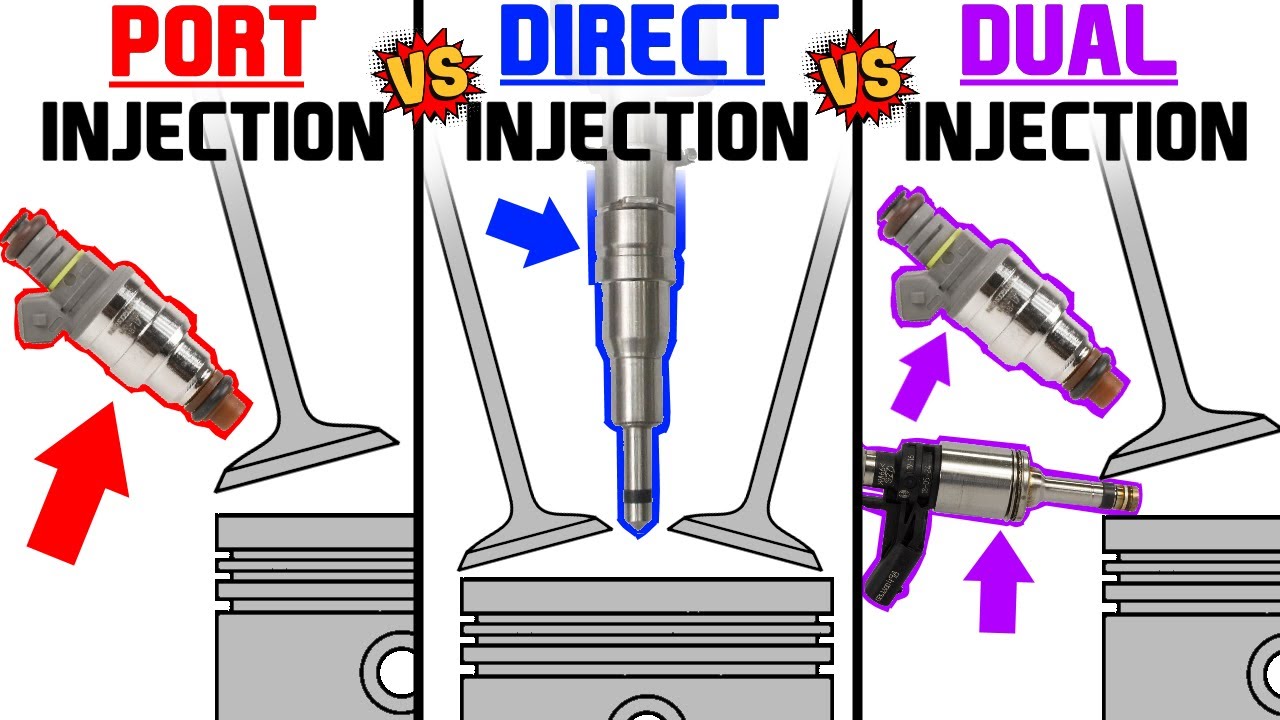 PORT INJECTION

VS

DIRECT INJECTION

VS

DUAL INJECTION